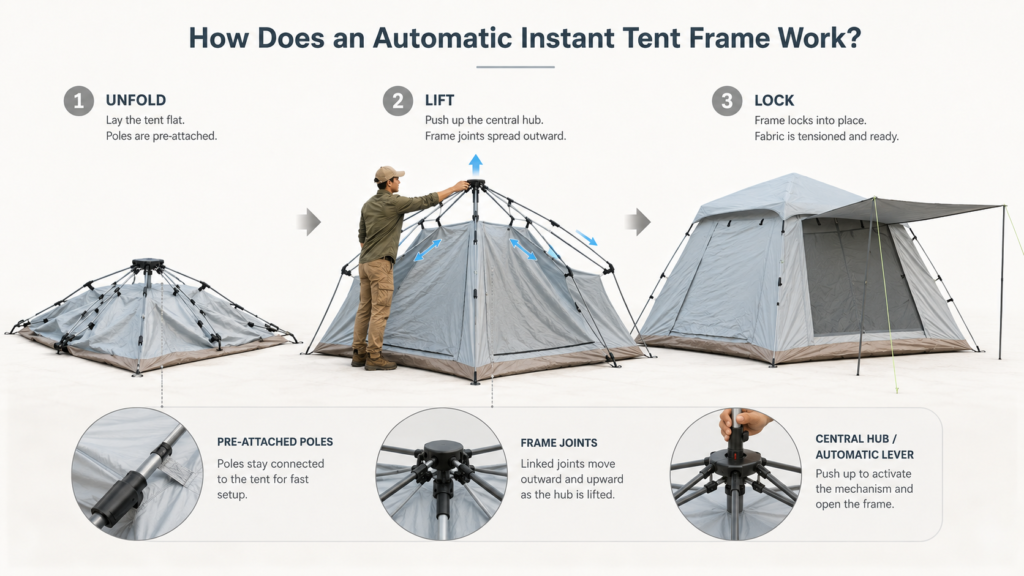 How Does an Automatic Instant Tent Frame Work?

1 UNFOLD
Lay the tent flat.
Poles are pre-attached.

2 LIFT
Push up the central hub.
Frame joints spread outward.

3 LOCK
Frame locks into place.
Fabric is tensioned and ready.

PRE-ATTACHED POLES
Poles stay connected to the tent for fast setup.

FRAME JOINTS
Linked joints move outward and upward as the hub is lifted.

CENTRAL HUB / AUTOMATIC LEVER
Push up to activate the mechanism and open the frame.